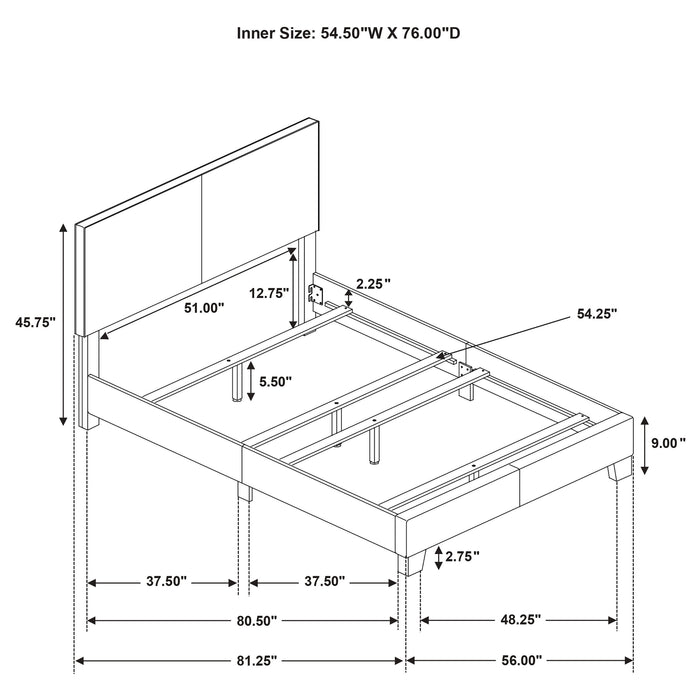 Inner Size: 54.50"W X 76.00"D

45.75"

51.00"

12.75"

2.25"

54.25"

5.50"

9.00"

2.75"

37.50"

37.50"

80.50"

48.25"

81.25"

56.00"